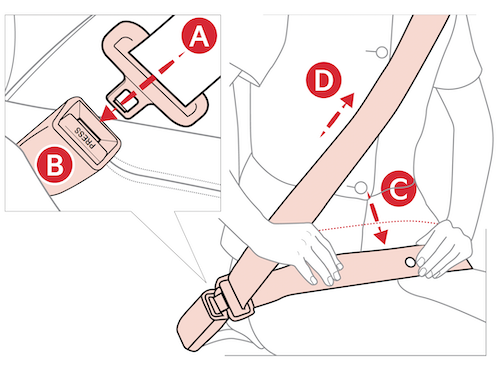 A
PRESS
B
D
C