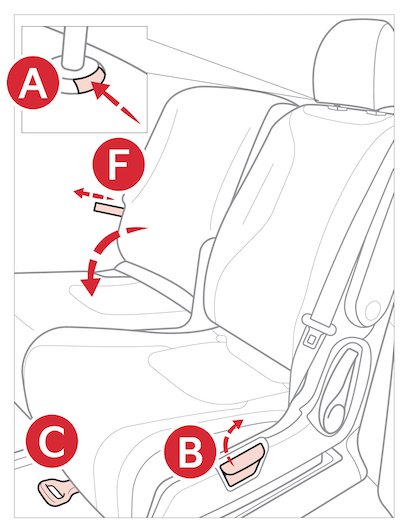 A
F
C
B