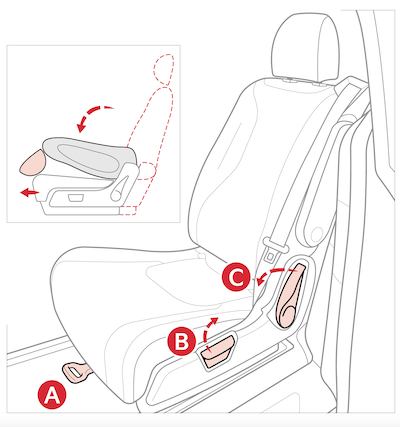 C
B
A