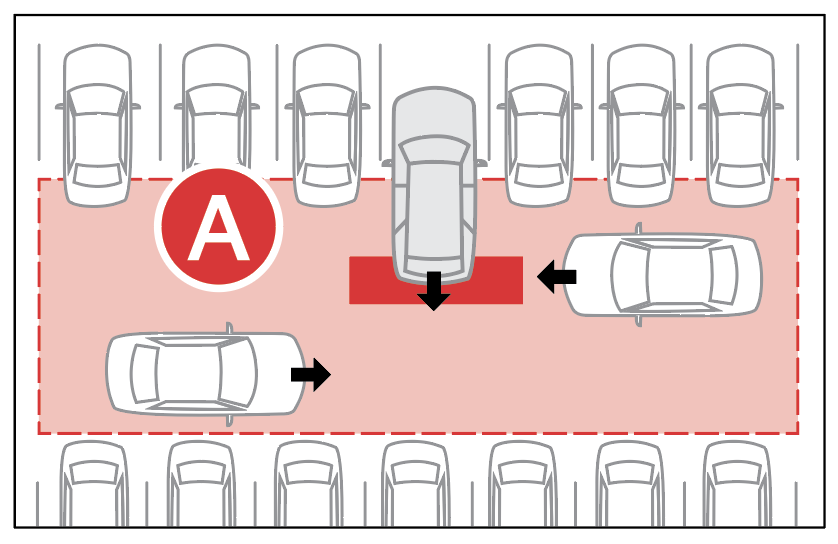 A