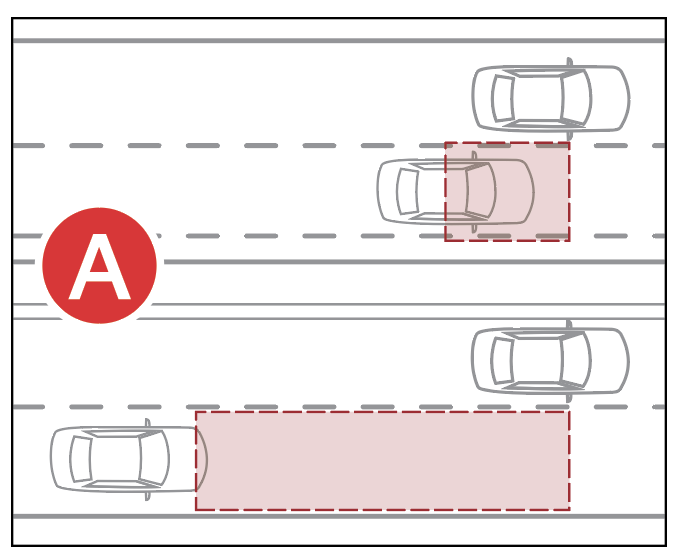 A