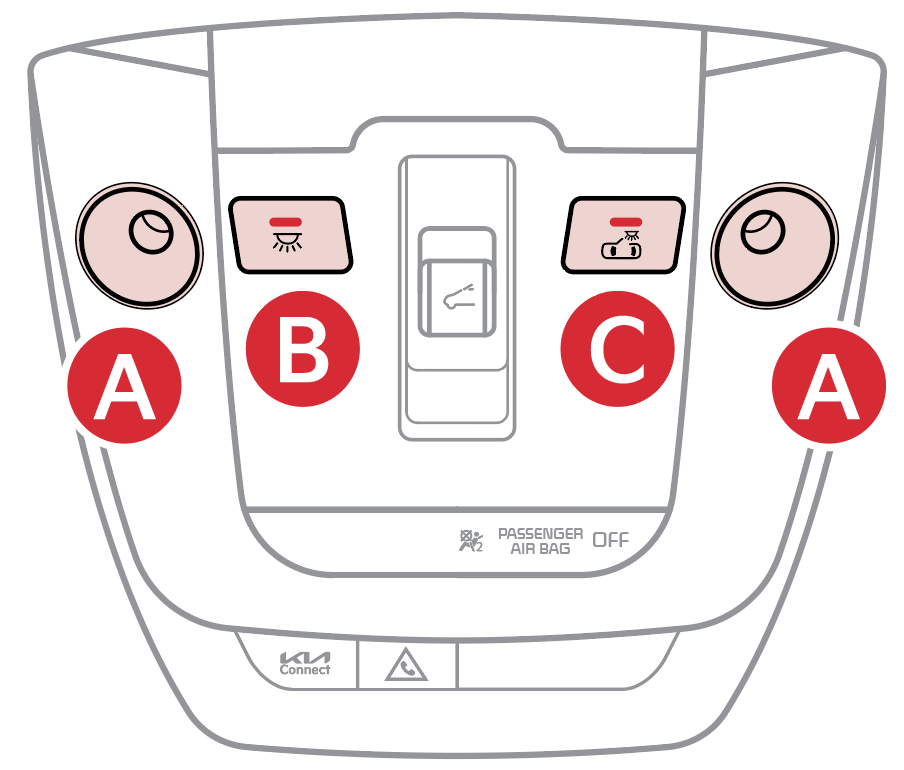 A
B
C
A
PASSENGER AIR BAG OFF
KIA Connect