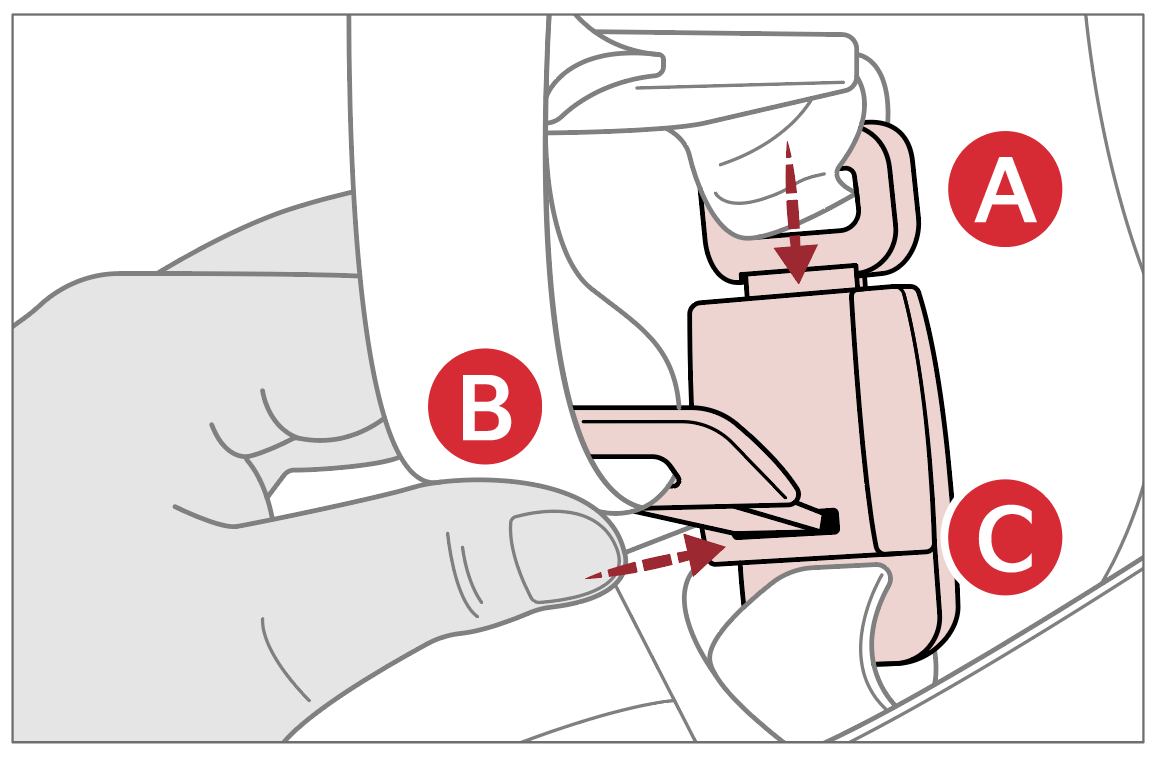 A
B
C