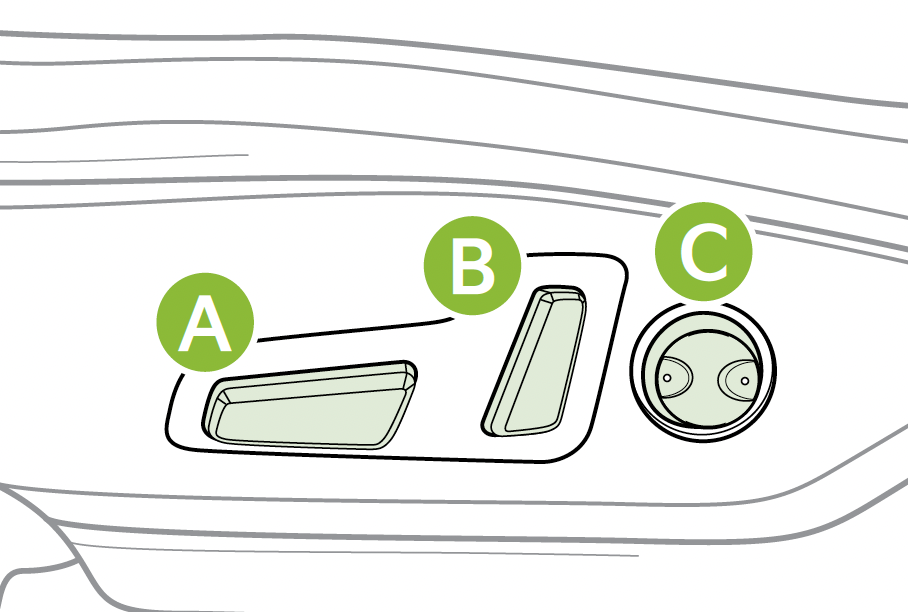 A
B
C