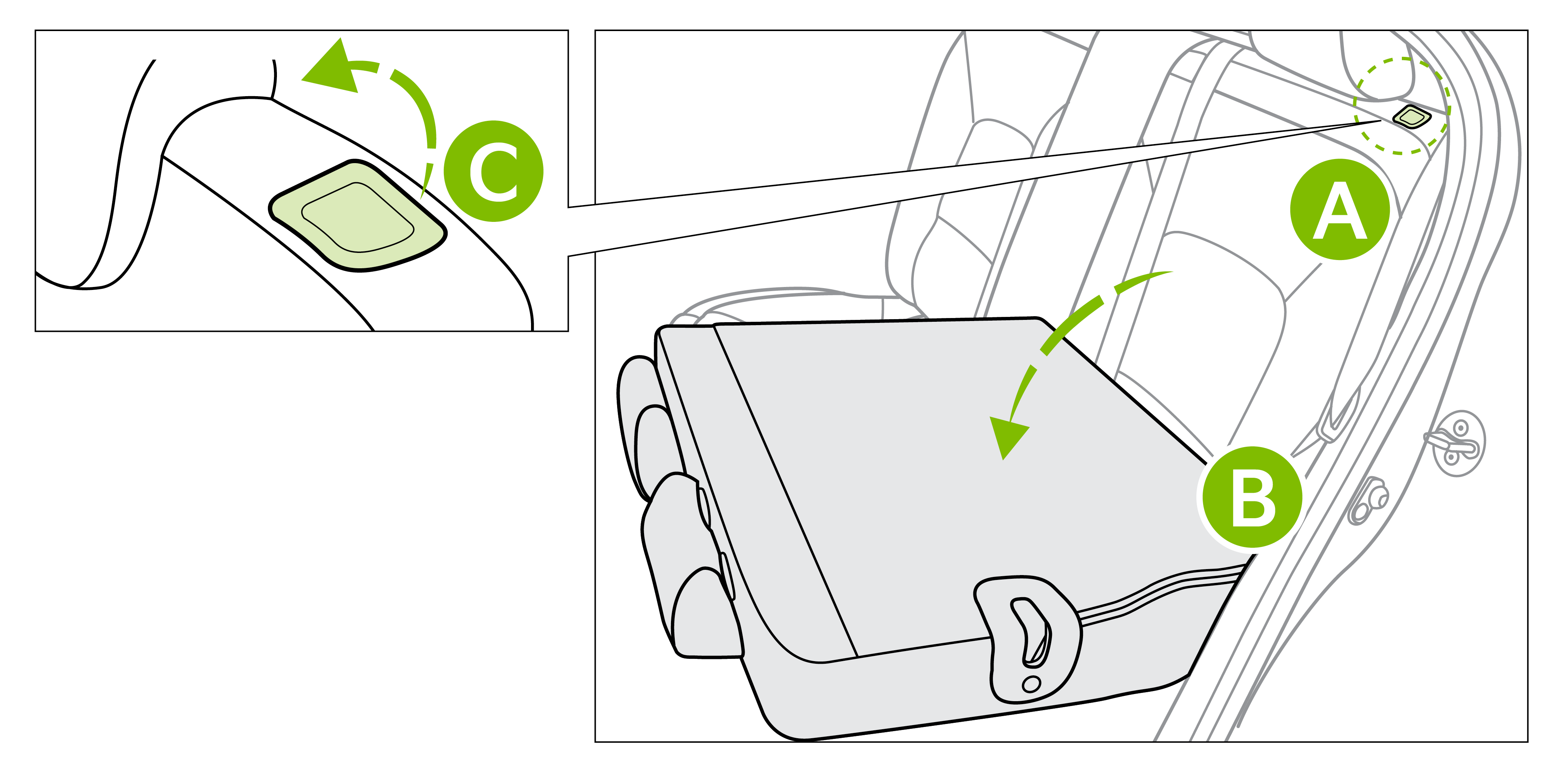 C
A
B