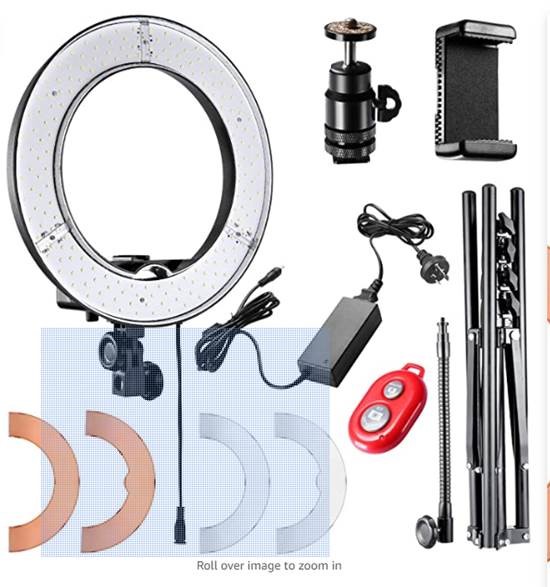 Roll over image to zoom in